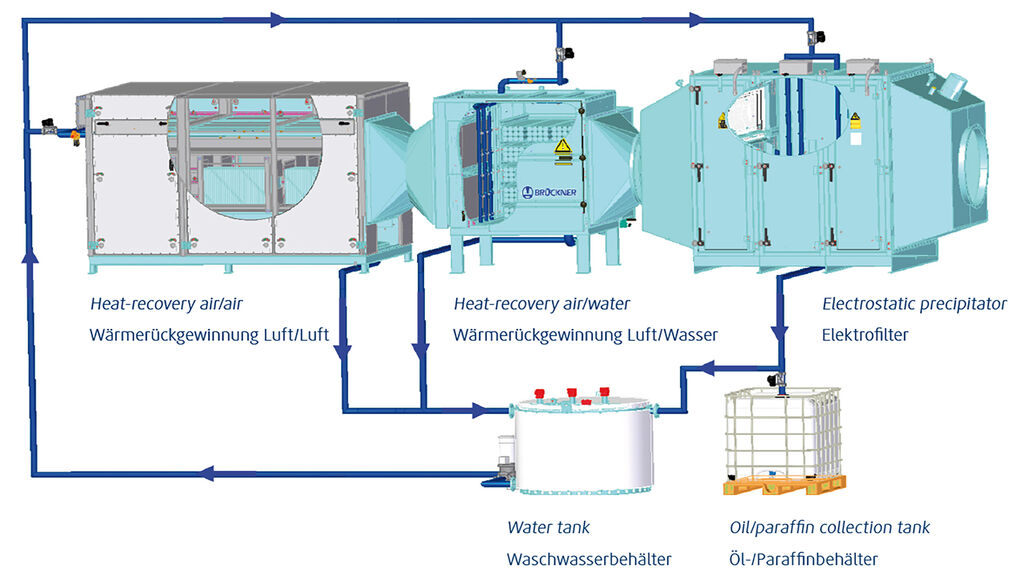 BRÜCKNER

Heat-recovery air/air
Wärmerückgewinnung Luft/Luft

Heat-recovery air/water
Wärmerückgewinnung Luft/Wasser

Electrostatic precipitator
Elektrofilter

Water tank
Waschwasserbehälter

Oil/paraffin collection tank
Öl-/Paraffinbehälter